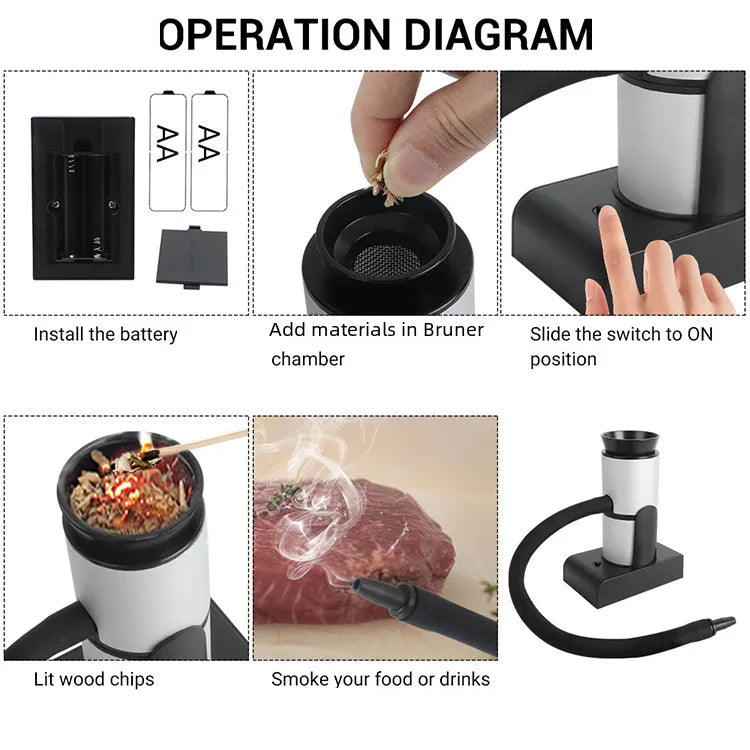 OPERATION DIAGRAM

AA
AA

Install the battery

Add materials in Bruner chamber

Slide the switch to ON position

Lit wood chips

Smoke your food or drinks